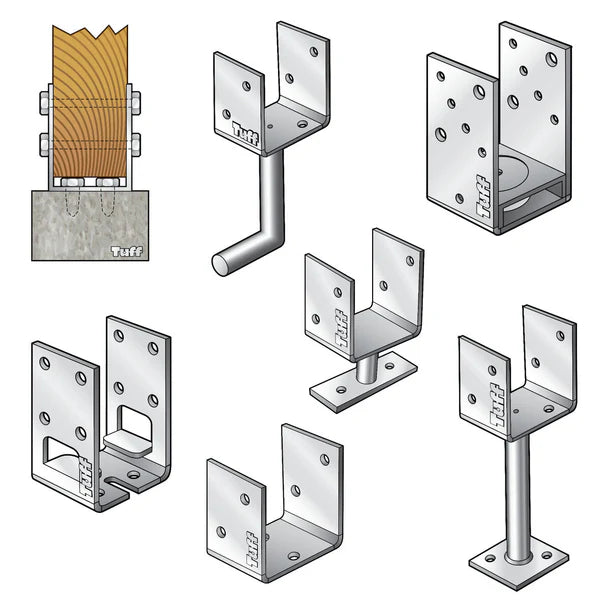 Tuff

Tuff

Tuff

Tuff

Tuff

Tuff

Tuff